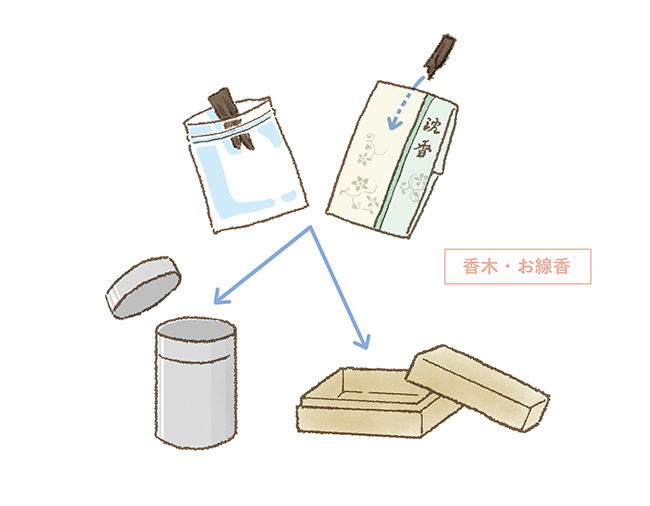 沈香

香木・お線香